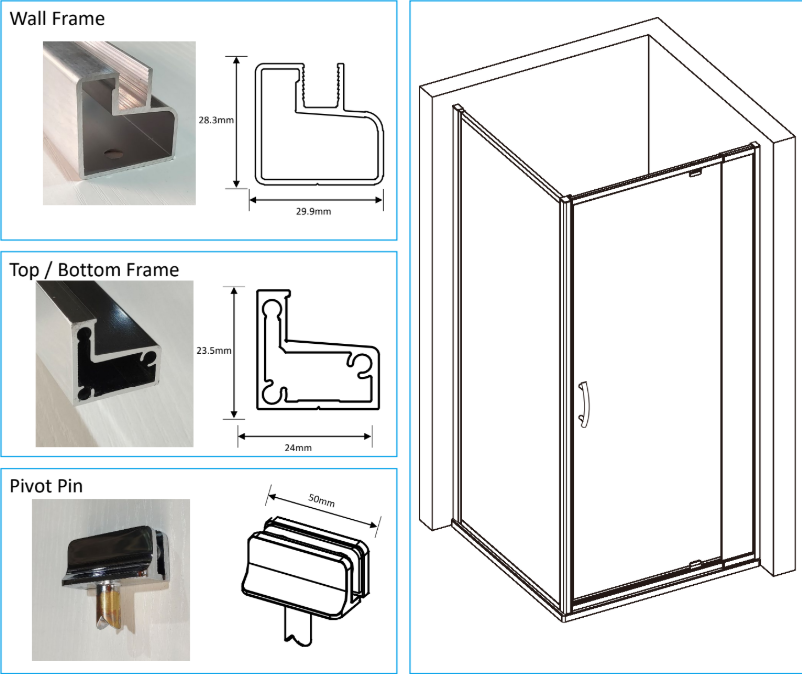 Wall Frame

28.3mm

29.9mm

Top / Bottom Frame

23.5mm

24mm

Pivot Pin

50mm